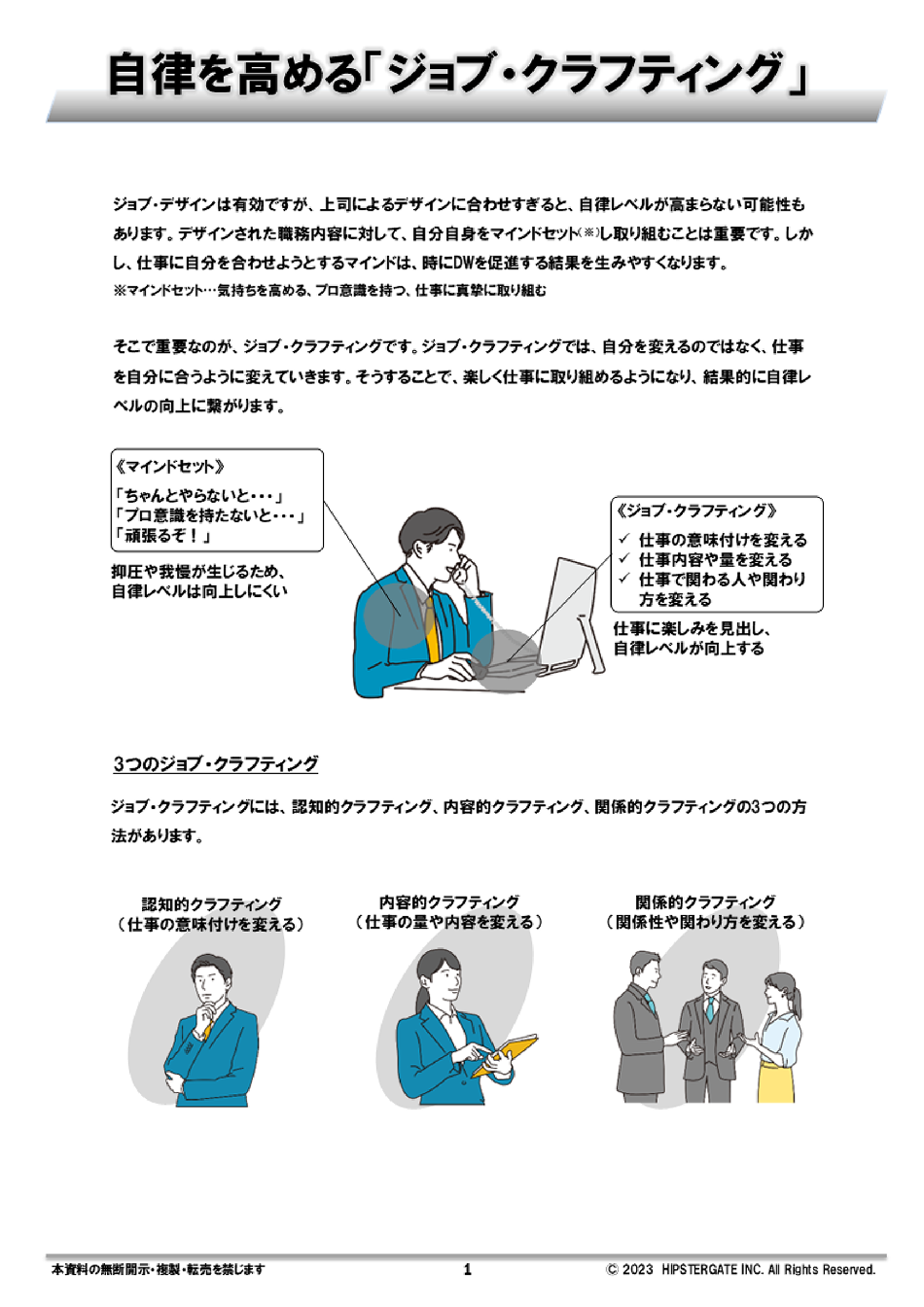 自律を高める「ジョブ・クラフティング」

ジョブ・デザインは有効ですが、上司によるデザインに合わせすぎると、自律レベルが高まらない可能性もあります。デザインされた職務内容に対して、自分自身をマインドセット(※)し取り組むことは重要です。しかし、仕事に自分を合わせようとするマインドは、時にDWを促進する結果を生みやすくなります。
※マインドセット…気持ちを高める、プロ意識を持つ、仕事に真摯に取り組む

そこで重要なのが、ジョブ・クラフティングです。ジョブ・クラフティングでは、自分を変えるのではなく、仕事を自分に合うように変えていきます。そうすることで、楽しく仕事に取り組めるようになり、結果的に自律レベルの向上に繋がります。

《マインドセット》
「ちゃんとやらないと・・・」
「プロ意識を持たないと・・・」
「頑張るぞ！」

抑圧や我慢が生じるため、自律レベルは向上しにくい

《ジョブ・クラフティング》
✓ 仕事の意味付けを変える
✓ 仕事内容や量を変える
✓ 仕事で関わる人や関わり方を変える

仕事に楽しみを見出し、自律レベルが向上する

3つのジョブ・クラフティング

ジョブ・クラフティングには、認知的クラフティング、内容的クラフティング、関係的クラフティングの3つの方法があります。

認知的クラフティング
（仕事の意味付けを変える）

内容的クラフティング
（仕事の量や内容を変える）

関係的クラフティング
（関係性や関わり方を変える）

本資料の無断開示・複製・転売を禁じます
1
© 2023 HIPSTERGATE INC. All Rights Reserved.